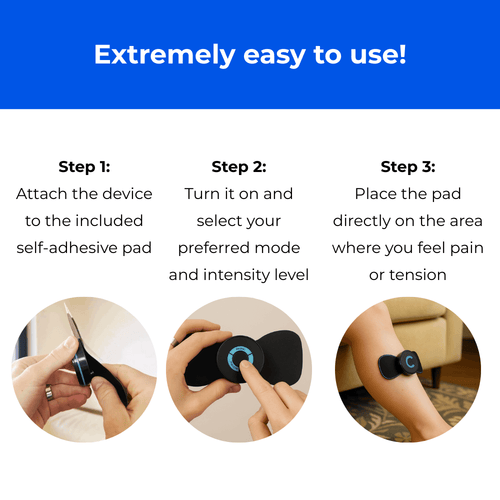 Extremely easy to use!

Step 1:
Attach the device to the included self-adhesive pad

Step 2:
Turn it on and select your preferred mode and intensity level

Step 3:
Place the pad directly on the area where you feel pain or tension